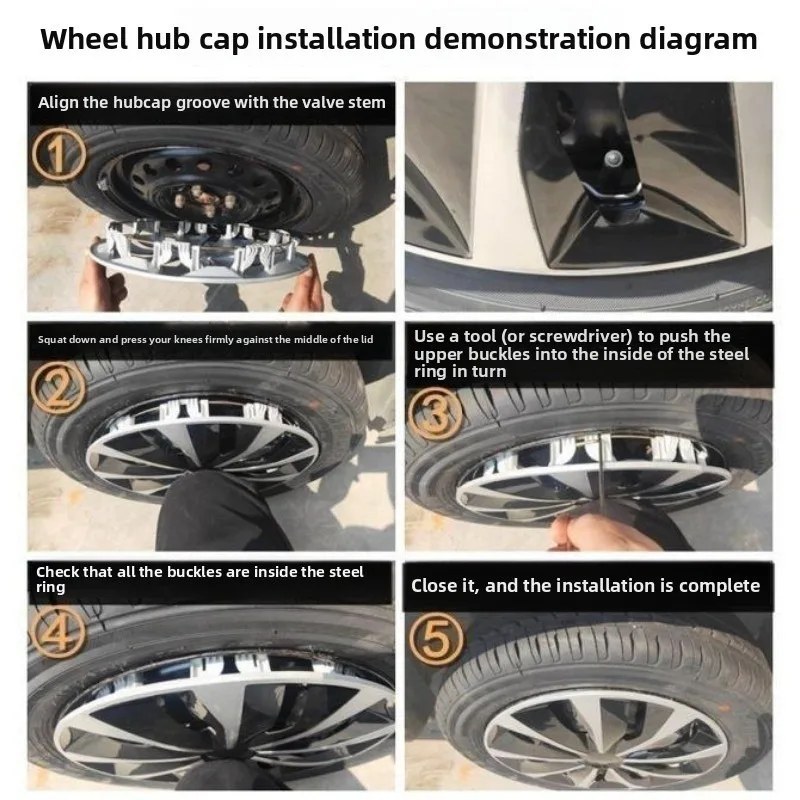 Wheel hub cap installation demonstration diagram

Align the hubcap groove with the valve stem

①

Squat down and press your knees firmly against the middle of the lid

②

Use a tool (or screwdriver) to push the upper buckles into the inside of the steel ring in turn

③

Check that all the buckles are inside the steel ring

④

Close it, and the installation is complete

⑤